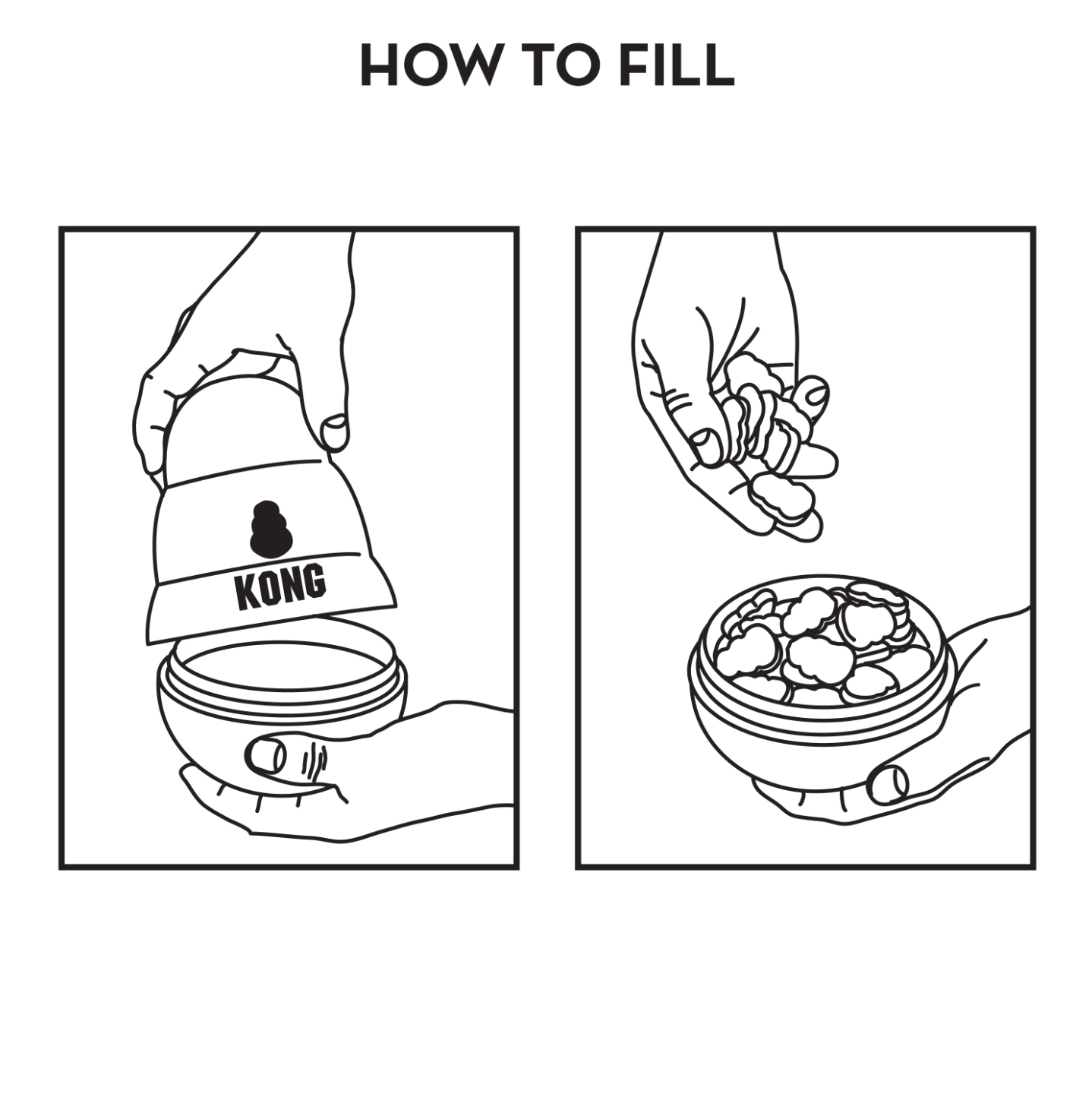 HOW TO FILL

KONG